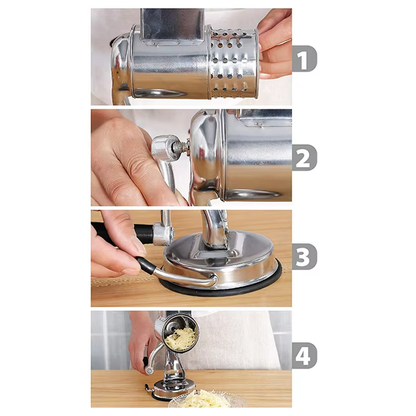 1

2

3

4